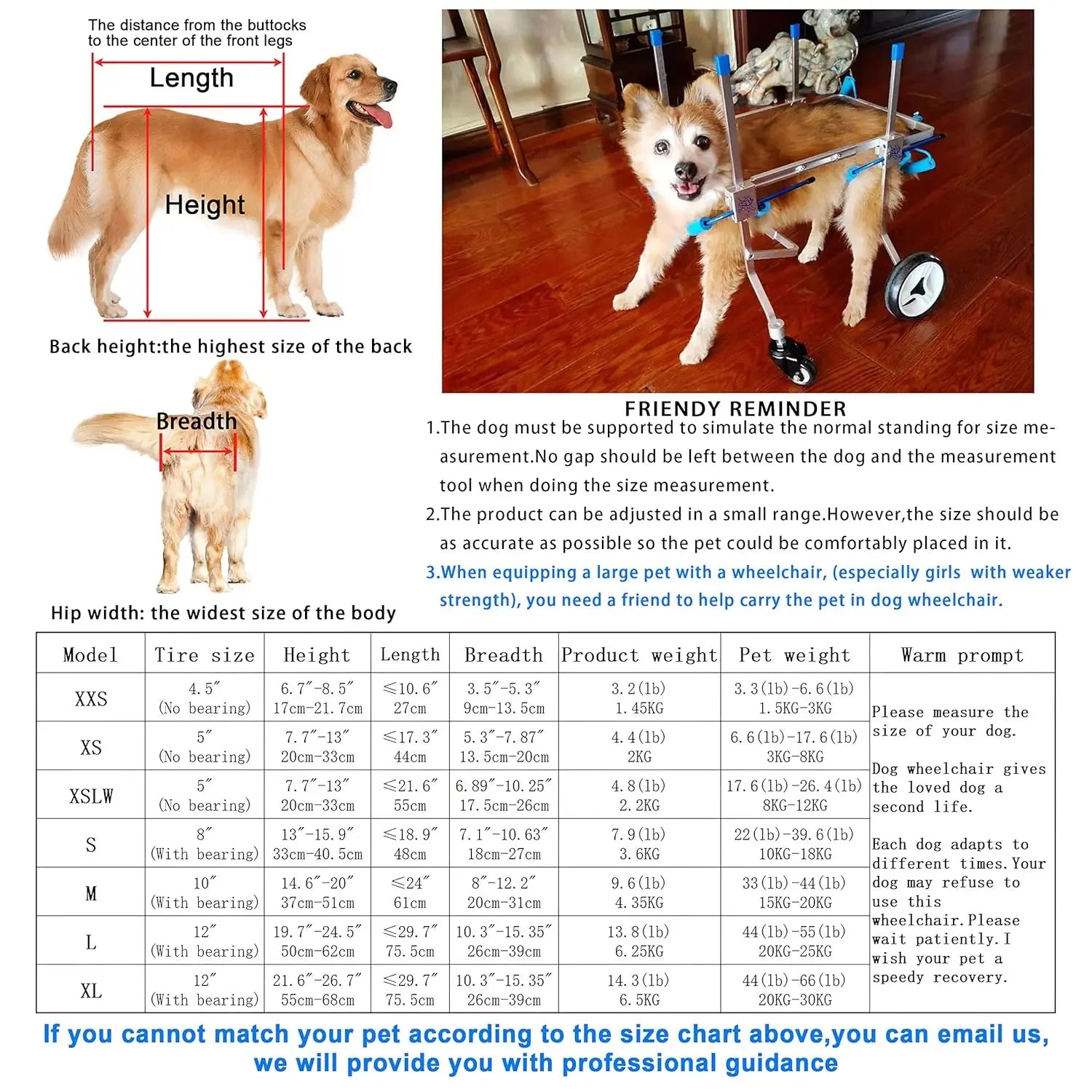 The distance from the buttocks to the center of the front legs

Length

Height

Back height:the highest size of the back

Breadth

Hip width: the widest size of the body

FRIENDY REMINDER

1.The dog must be supported to simulate the normal standing for size measurement.No gap should be left between the dog and the measurement tool when doing the size measurement.

2.The product can be adjusted in a small range.However,the size should be as accurate as possible so the pet could be comfortably placed in it.

3.When equipping a large pet with a wheelchair, (especially girls with weaker strength), you need a friend to help carry the pet in dog wheelchair.

| Model | Tire size | Height | Length | Breadth | Product weight | Pet weight | Warm prompt |
|---|---|---|---|---|---|---|---|
| XXS | 4.5″ (No bearing) | 6.7″-8.5″ 17cm-21.7cm | ≤10.6″ 27cm | 3.5″-5.3″ 9cm-13.5cm | 3.2(lb) 1.45KG | 3.3(lb)-6.6(lb) 1.5KG-3KG | Please measure the size of your dog. Dog wheelchair gives the loved dog a second life. Each dog adapts to different times.Your dog may refuse to use this wheelchair.Please wait patiently.I wish your pet a speedy recovery. |
| XS | 5″ (No bearing) | 7.7″-13″ 20cm-33cm | ≤17.3″ 44cm | 5.3″-7.87″ 13.5cm-20cm | 4.4(lb) 2KG | 6.6(lb)-17.6(lb) 3KG-8KG | |
| XSLW | 5″ (No bearing) | 7.7″-13″ 20cm-33cm | ≤21.6″ 55cm | 6.89″-10.25″ 17.5cm-26cm | 4.8(lb) 2.2KG | 17.6(lb)-26.4(lb) 8KG-12KG | |
| S | 8″ (With bearing) | 13″-15.9″ 33cm-40.5cm | ≤18.9″ 48cm | 7.1″-10.63″ 18cm-27cm | 7.9(lb) 3.6KG | 22(lb)-39.6(lb) 10KG-18KG | |
| M | 10″ (With bearing) | 14.6″-20″ 37cm-51cm | ≤24″ 61cm | 8″-12.2″ 20cm-31cm | 9.6(lb) 4.35KG | 33(lb)-44(lb) 15KG-20KG | |
| L | 12″ (With bearing) | 19.7″-24.5″ 50cm-62cm | ≤29.7″ 75.5cm | 10.3″-15.35″ 26cm-39cm | 13.8(lb) 6.25KG | 44(lb)-55(lb) 20KG-25KG | |
| XL | 12″ (With bearing) | 21.6″-26.7″ 55cm-68cm | ≤29.7″ 75.5cm | 10.3″-15.35″ 26cm-39cm | 14.3(lb) 6.5KG | 44(lb)-66(lb) 20KG-30KG | |

If you cannot match your pet according to the size chart above,you can email us, we will provide you with professional guidance