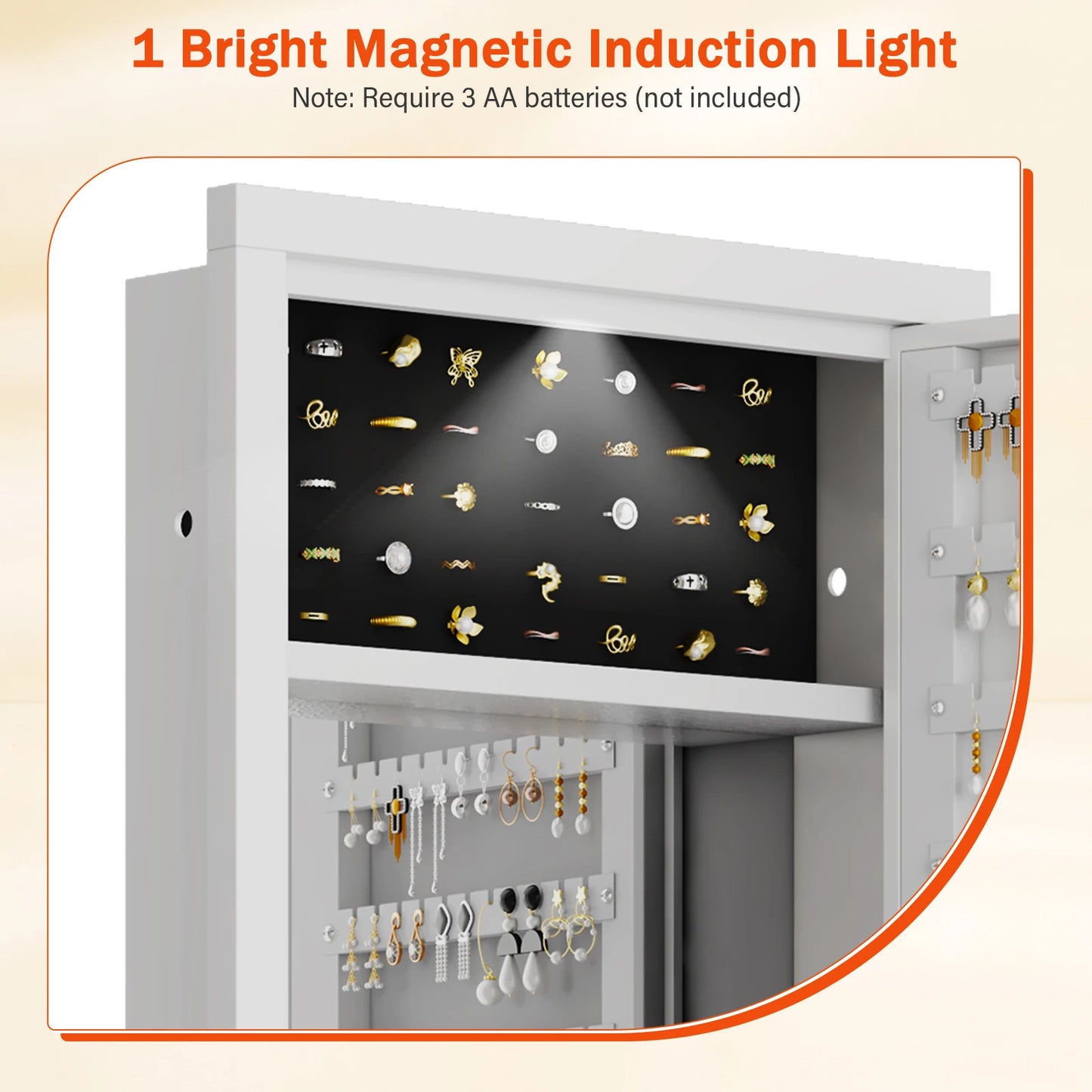 1 Bright Magnetic Induction Light

Note: Require 3 AA batteries (not included)