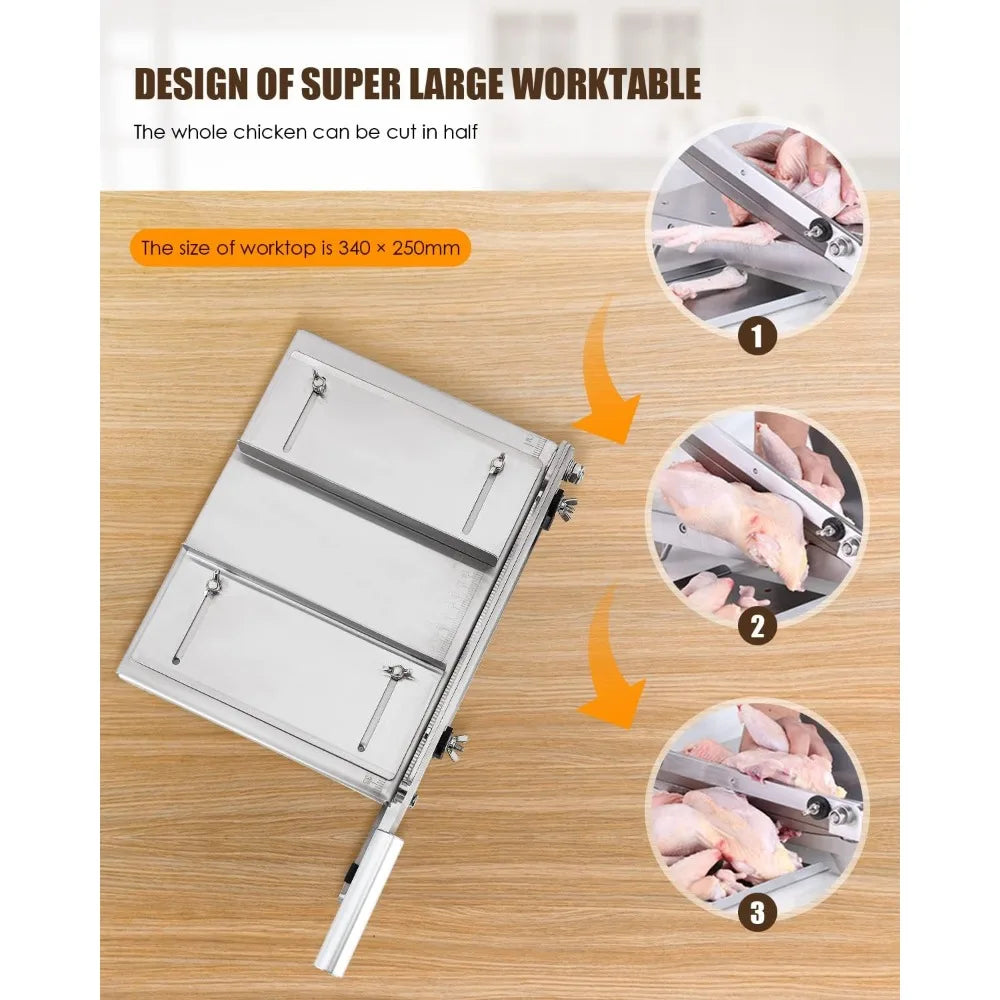 DESIGN OF SUPER LARGE WORKTABLE

The whole chicken can be cut in half

The size of worktop is 340 × 250mm

1

2

3