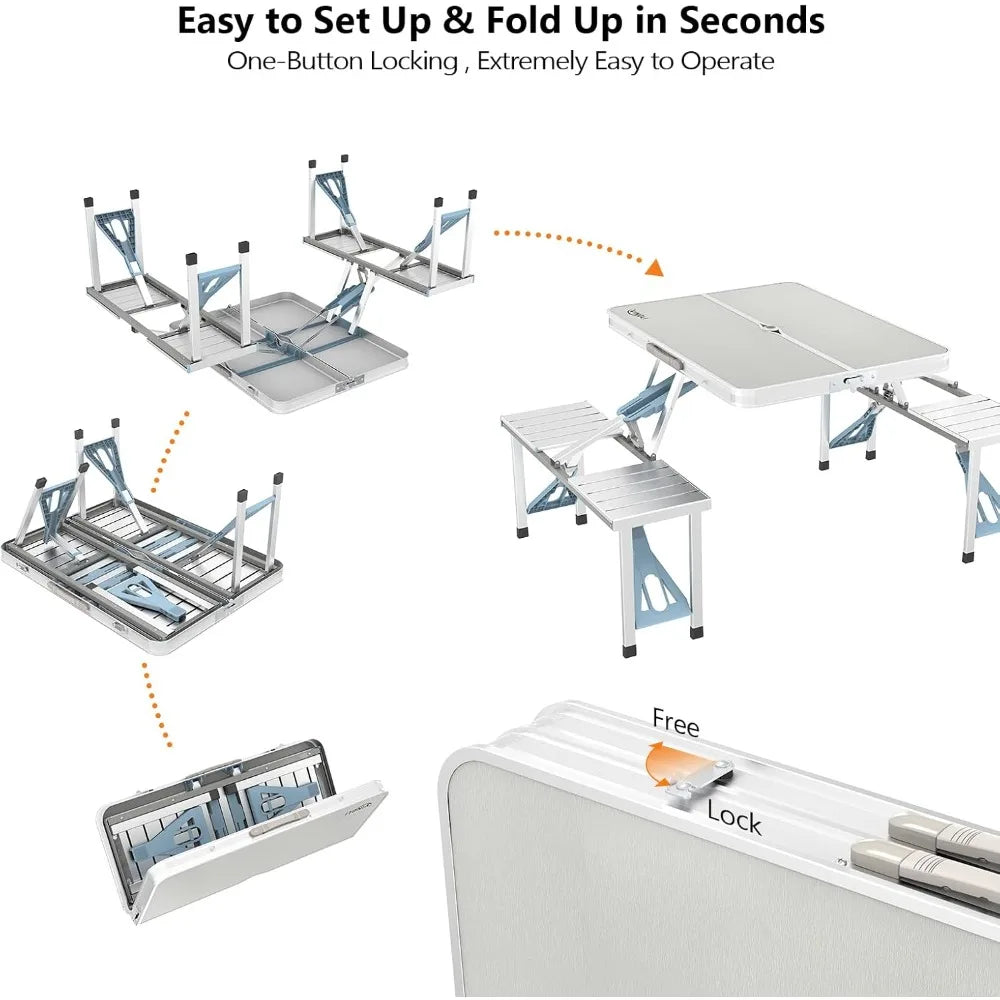 Easy to Set Up & Fold Up in Seconds
One-Button Locking , Extremely Easy to Operate

Free
Lock