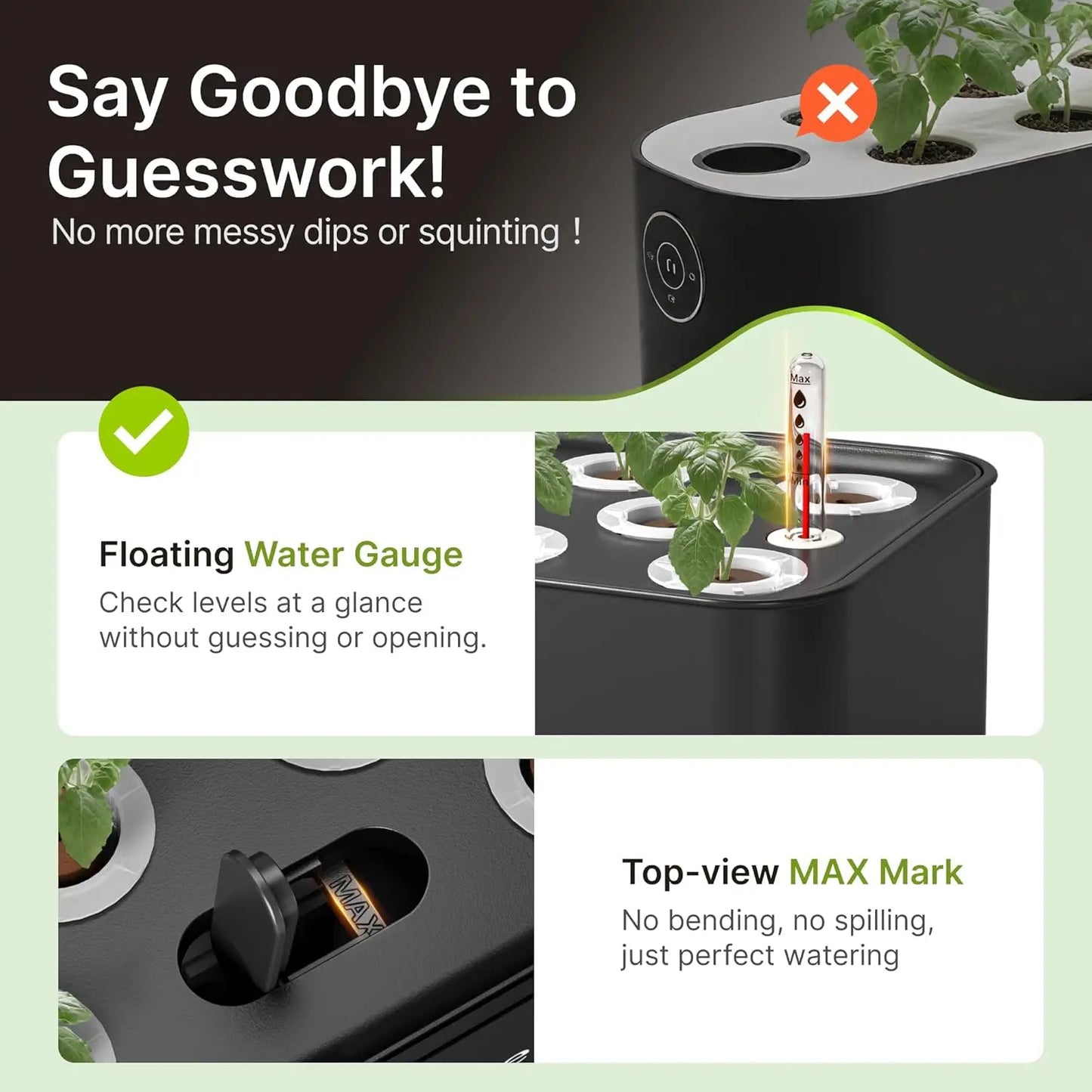 Say Goodbye to Guesswork!

No more messy dips or squinting !

Max

Min

Floating Water Gauge

Check levels at a glance without guessing or opening.

MAX

Top-view MAX Mark

No bending, no spilling, just perfect watering