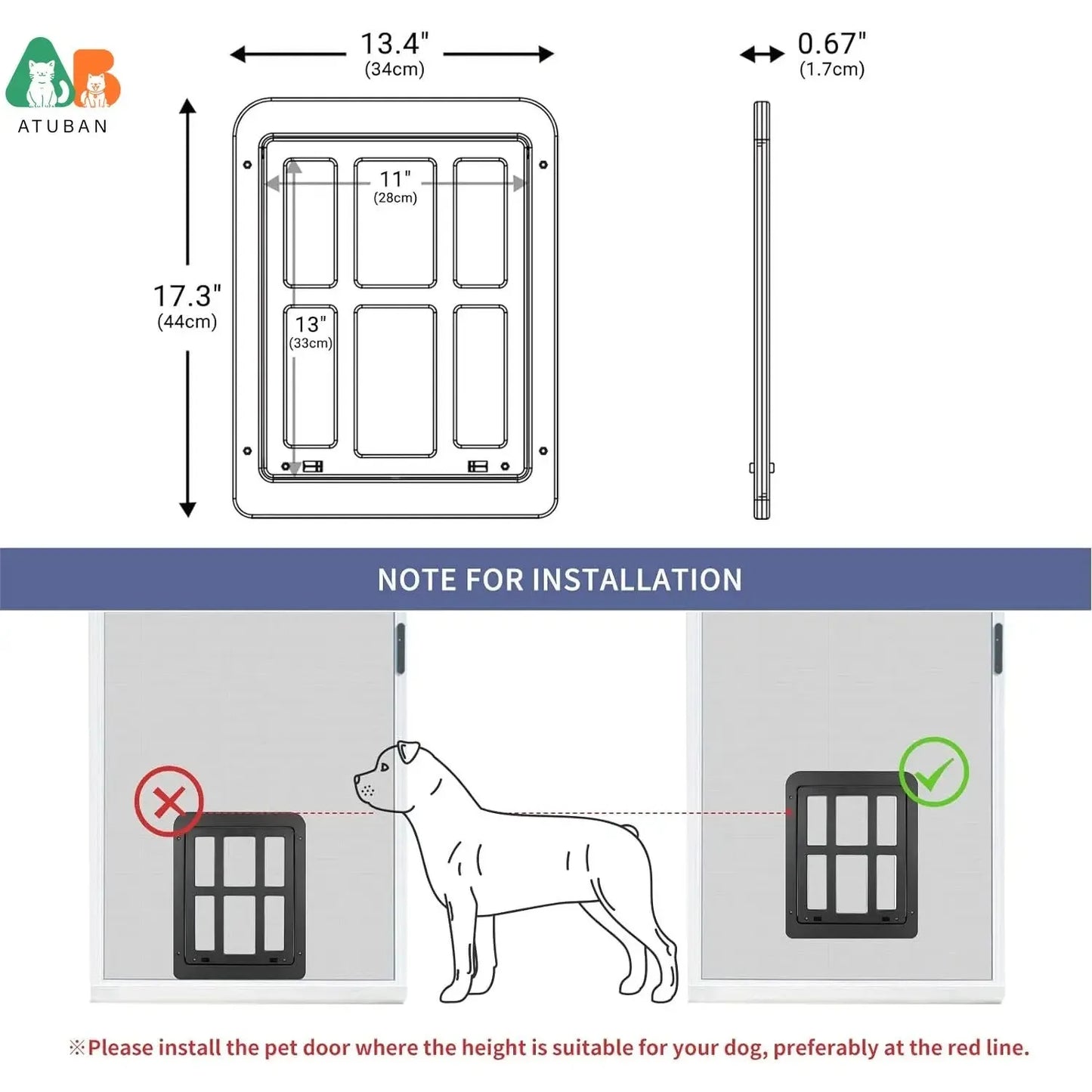 ATUBAN

13.4"
(34cm)

0.67"
(1.7cm)

17.3"
(44cm)

11"
(28cm)

13"
(33cm)

NOTE FOR INSTALLATION

※Please install the pet door where the height is suitable for your dog, preferably at the red line.