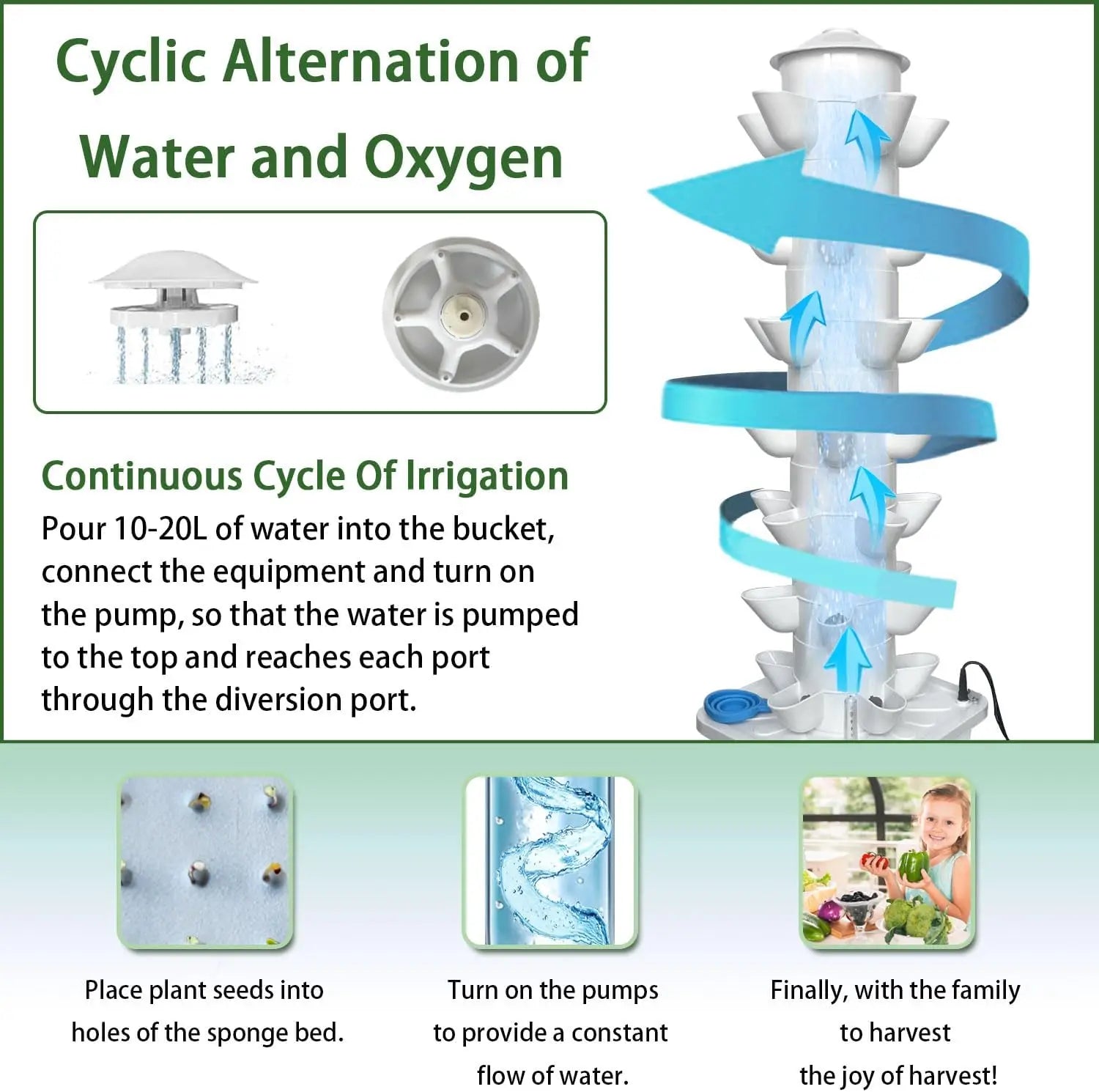 Cyclic Alternation of Water and Oxygen

Continuous Cycle Of Irrigation

Pour 10-20L of water into the bucket, connect the equipment and turn on the pump, so that the water is pumped to the top and reaches each port through the diversion port.

Place plant seeds into holes of the sponge bed.

Turn on the pumps to provide a constant flow of water.

Finally, with the family to harvest the joy of harvest!