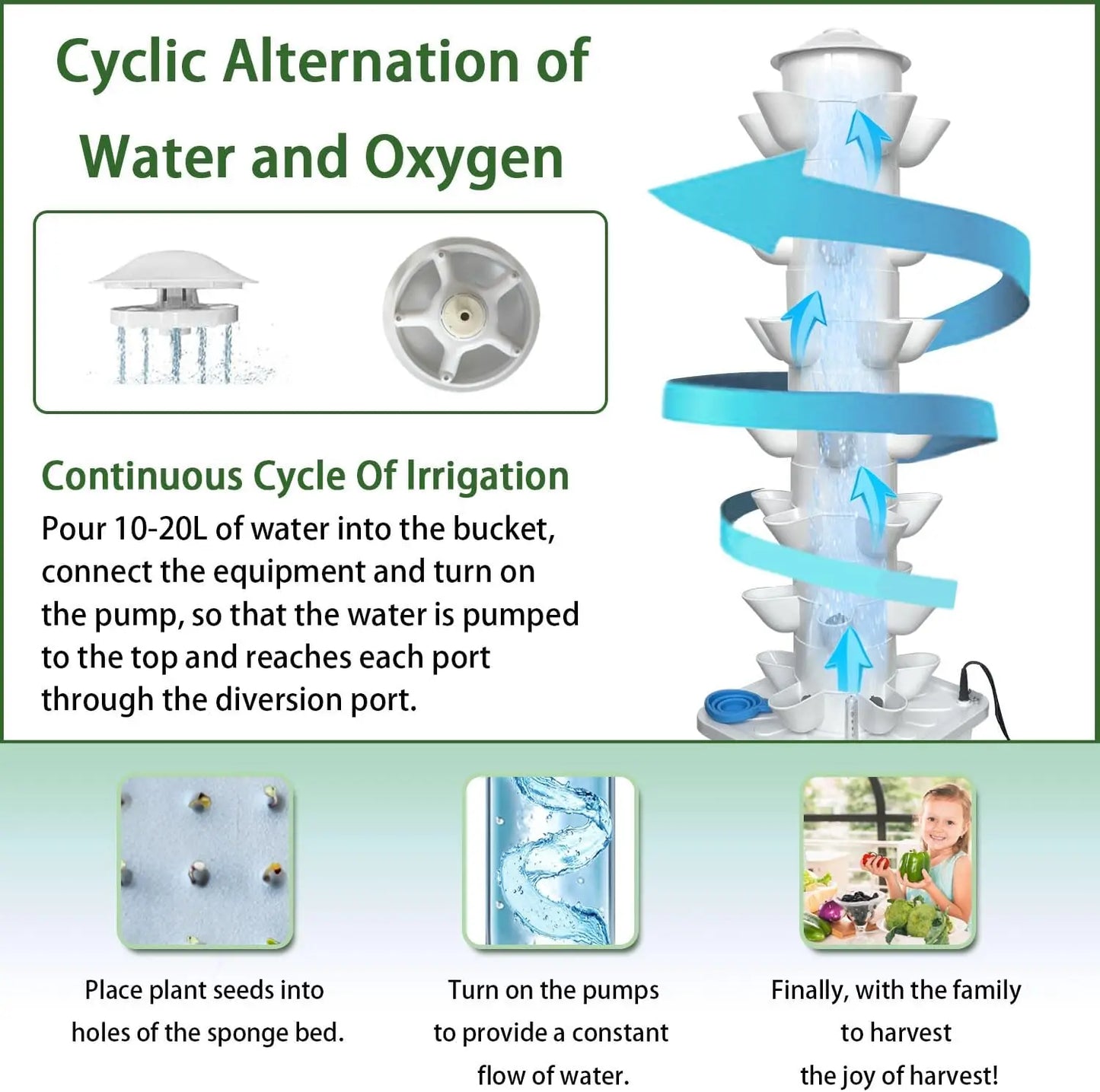 Cyclic Alternation of Water and Oxygen

Continuous Cycle Of Irrigation

Pour 10-20L of water into the bucket, connect the equipment and turn on the pump, so that the water is pumped to the top and reaches each port through the diversion port.

Place plant seeds into holes of the sponge bed.

Turn on the pumps to provide a constant flow of water.

Finally, with the family to harvest the joy of harvest!