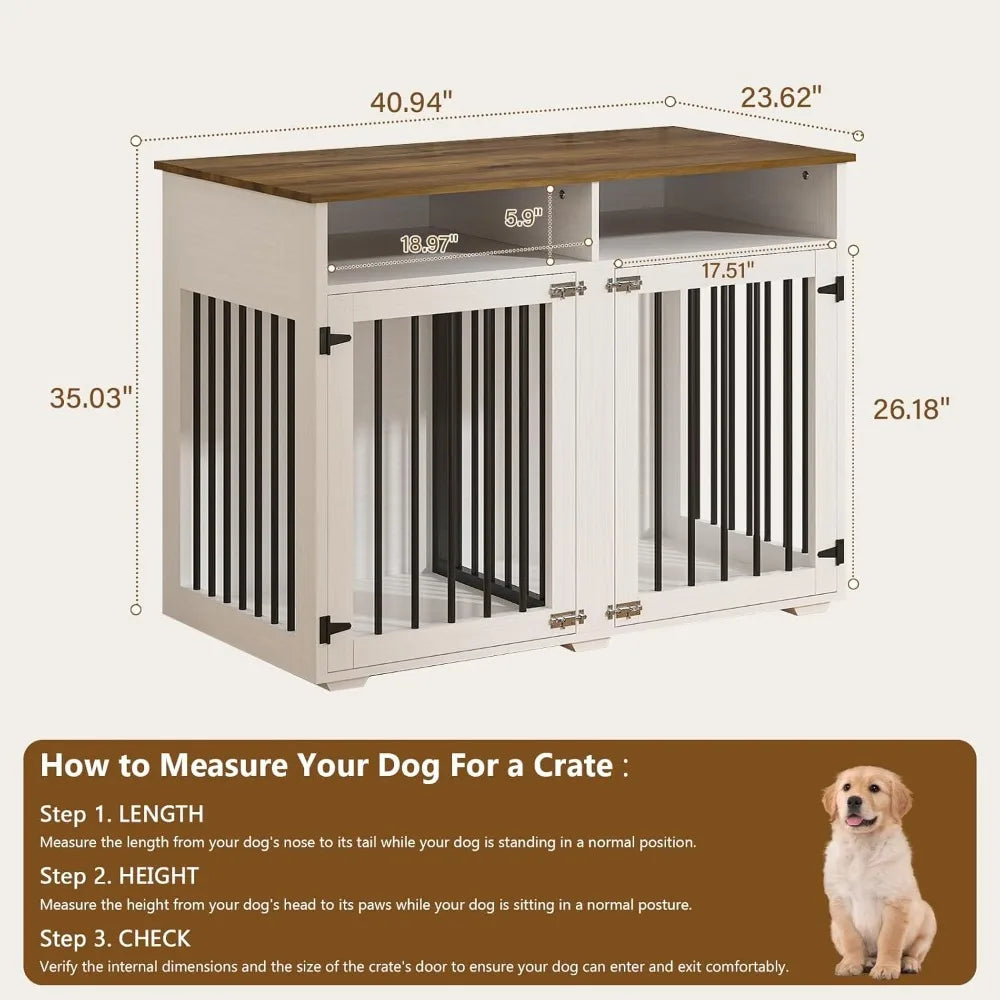 40.94"

23.62"

5.9"

18.97"

17.51"

35.03"

26.18"

How to Measure Your Dog For a Crate :

Step 1. LENGTH

Measure the length from your dog's nose to its tail while your dog is standing in a normal position.

Step 2. HEIGHT

Measure the height from your dog's head to its paws while your dog is sitting in a normal posture.

Step 3. CHECK

Verify the internal dimensions and the size of the crate's door to ensure your dog can enter and exit comfortably.