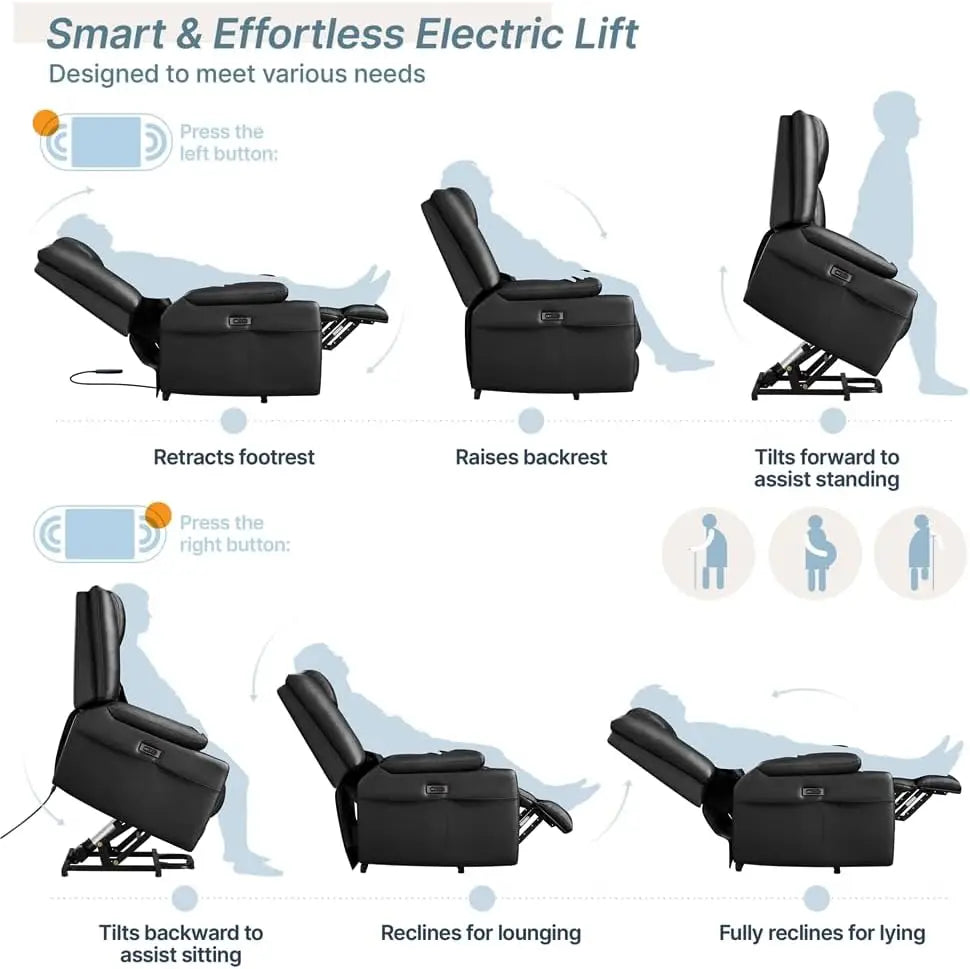 Smart & Effortless Electric Lift
Designed to meet various needs

Press the left button:

Retracts footrest

Raises backrest

Tilts forward to assist standing

Press the right button:

Tilts backward to assist sitting

Reclines for lounging

Fully reclines for lying